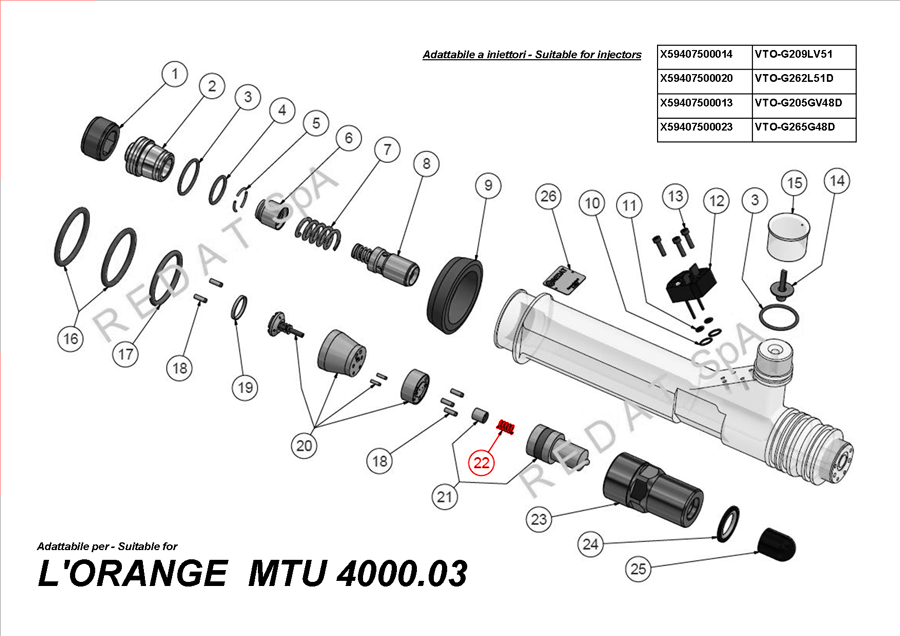 Adattabile a iniettori - Suitable for injectors

| X59407500014 | VTO-G209LV51 |
|---|---|
| X59407500020 | VTO-G262L51D |
| X59407500013 | VTO-G205GV48D |
| X59407500023 | VTO-G265G48D |

1
2
3
4
5
6
7
8
9
26
10
11
13
12
3
15
14
16
17
18
19
20
18
22
21
23
24
25

R E D A T SpA
R E D A T SpA
R E D A T SpA

Adattabile per - Suitable for

L'ORANGE MTU 4000.03